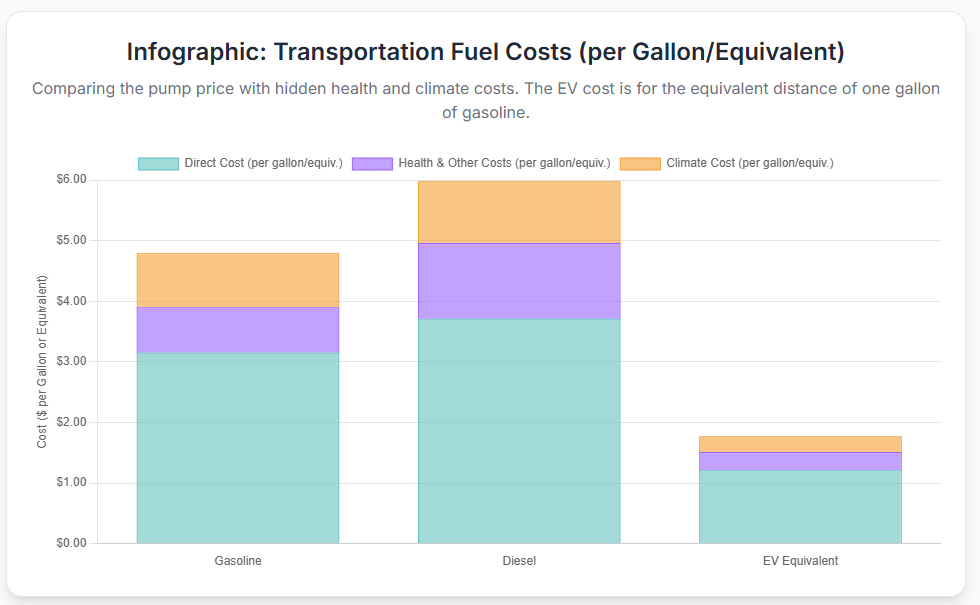 Infographic: Transportation Fuel Costs (per Gallon/Equivalent)

Comparing the pump price with hidden health and climate costs. The EV cost is for the equivalent distance of one gallon of gasoline.

Direct Cost (per gallon/equiv.)
Health & Other Costs (per gallon/equiv.)
Climate Cost (per gallon/equiv.)

Cost ($ per Gallon or Equivalent)

$6.00
$5.00
$4.00
$3.00
$2.00
$1.00
$0.00

Gasoline
Diesel
EV Equivalent